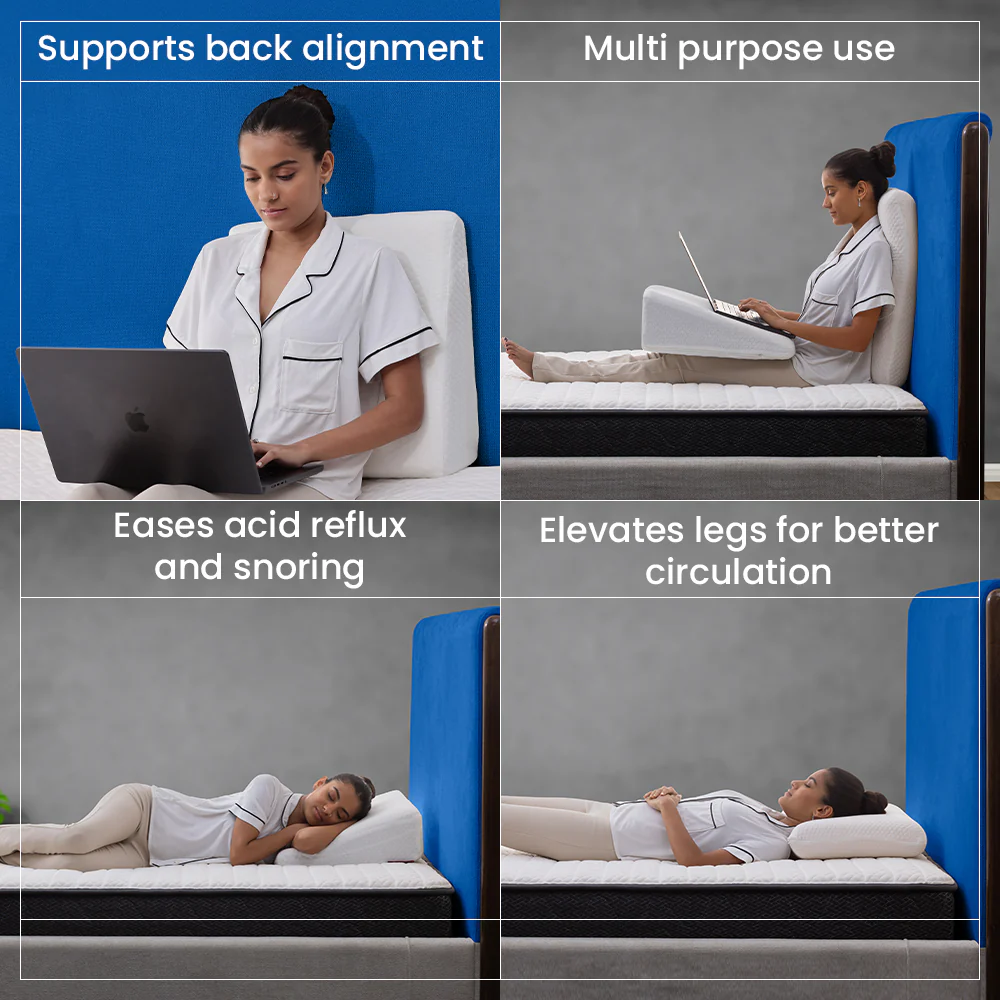 Supports back alignment

Multi purpose use

Eases acid reflux and snoring

Elevates legs for better circulation